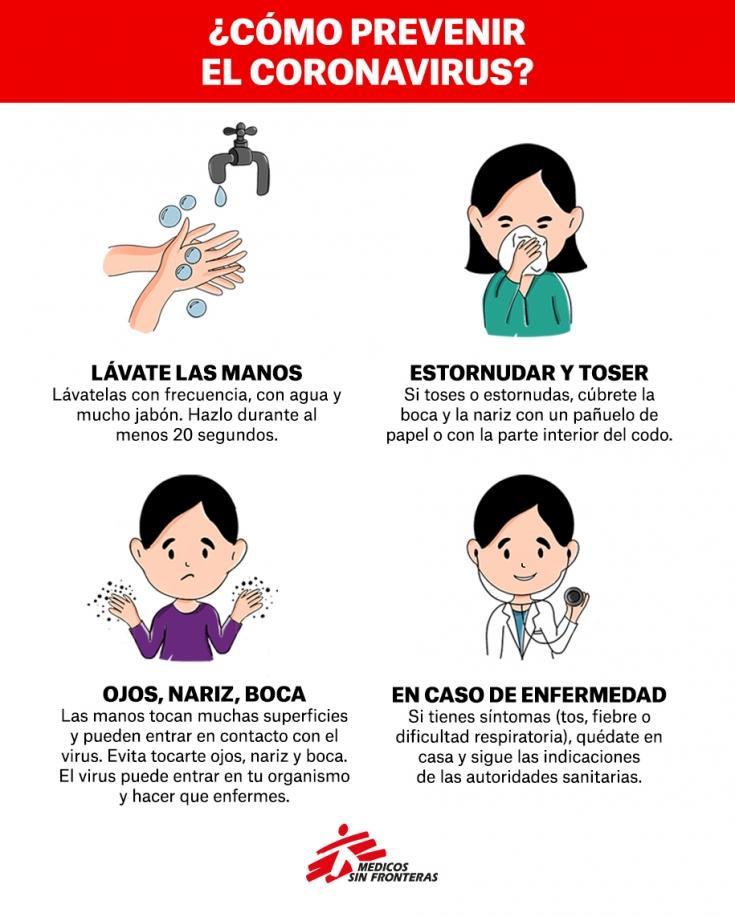 ¿CÓMO PREVENIR EL CORONAVIRUS?

LÁVATE LAS MANOS
Lávatelas con frecuencia, con agua y mucho jabón. Hazlo durante al menos 20 segundos.

ESTORNUDAR Y TOSER
Si toses o estornudas, cúbrete la boca y la nariz con un pañuelo de papel o con la parte interior del codo.

OJOS, NARIZ, BOCA
Las manos tocan muchas superficies y pueden entrar en contacto con el virus. Evita tocarte ojos, nariz y boca. El virus puede entrar en tu organismo y hacer que enfermes.

EN CASO DE ENFERMEDAD
Si tienes síntomas (tos, fiebre o dificultad respiratoria), quédate en casa y sigue las indicaciones de las autoridades sanitarias.

MEDICOS SIN FRONTERAS